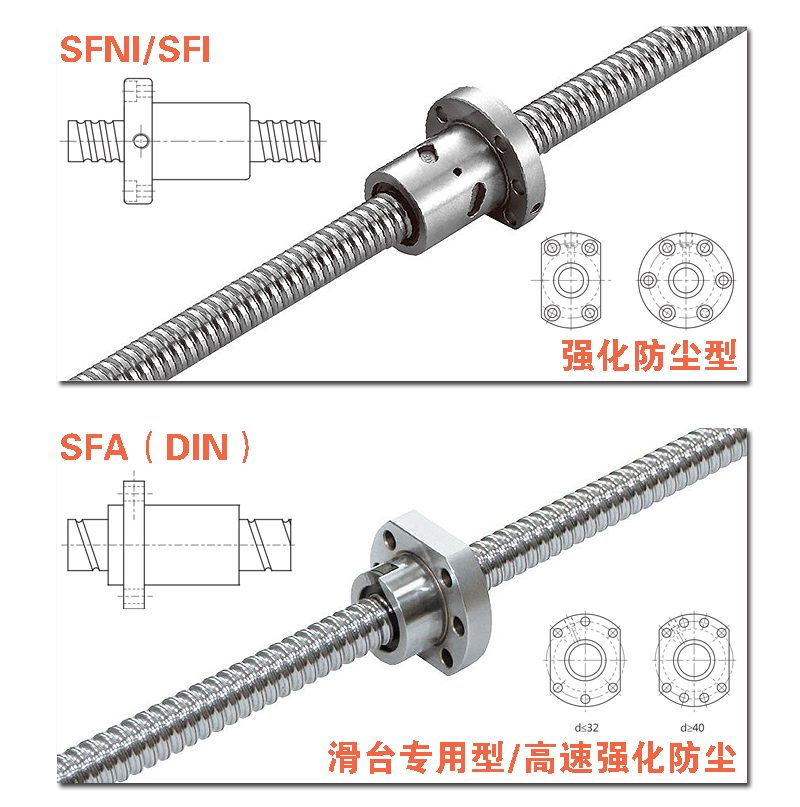 SFNI/SFI

强化防尘型

SFA（DIN）

d≤32

d≥40

滑台专用型/高速强化防尘