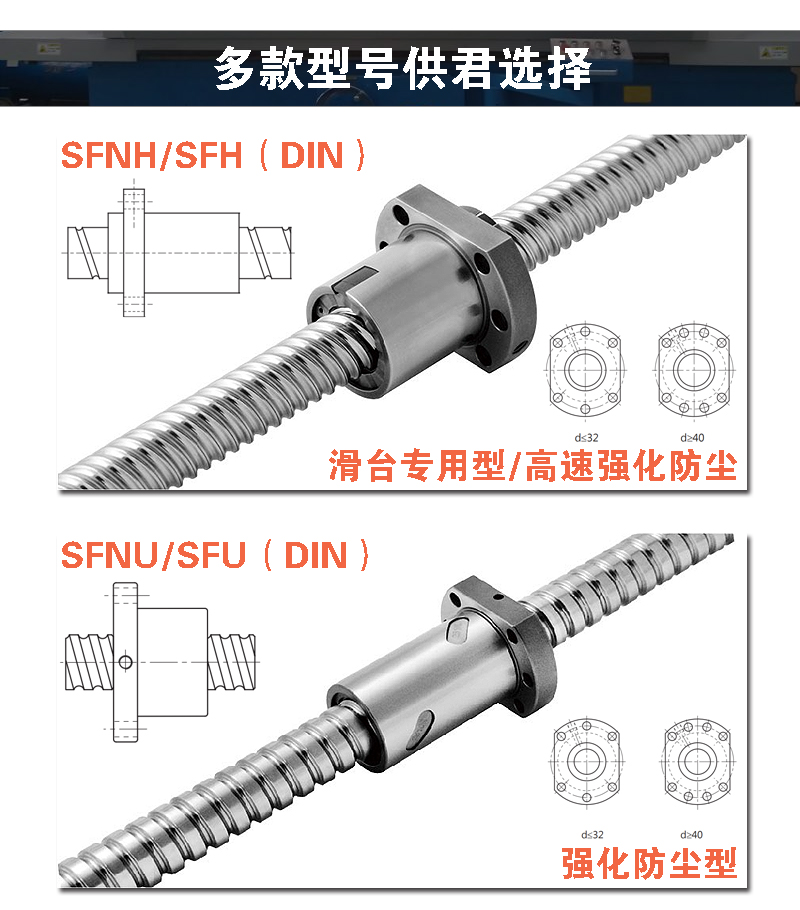 多款型号供君选择

SFNH/SFH（DIN）

d≤32

d≥40

滑台专用型/高速强化防尘

SFNU/SFU（DIN）

d≤32

d≥40

强化防尘型