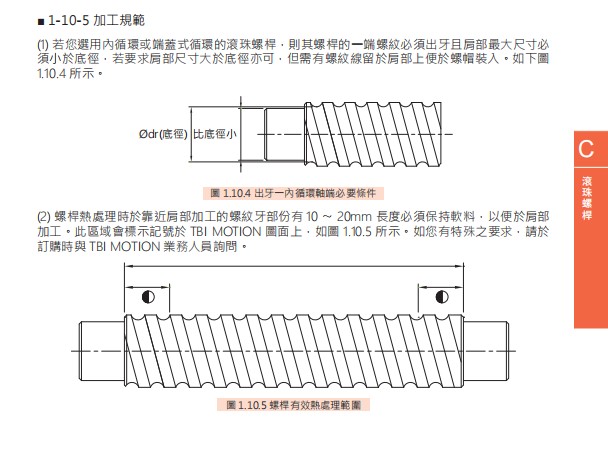 ■ 1-10-5 加工規範

(1) 若您選用內循環或端蓋式循環的滾珠螺桿，則其螺桿的一端螺紋必須出牙且肩部最大尺寸必須小於底徑，若要求肩部尺寸大於底徑亦可，但需有螺紋線留於肩部上便於螺帽裝入。如下圖 1.10.4 所示。

Ødr(底徑) 比底徑小

圖 1.10.4 出牙一內循環軸端必要條件

(2) 螺桿熱處理時於靠近肩部加工的螺紋牙部份有 10 ~ 20mm 長度必須保持軟料，以便於肩部加工。此區域會標示記號於 TBI MOTION 圖面上，如圖 1.10.5 所示。如您有特殊之要求，請於訂購時與 TBI MOTION 業務人員詢問。

圖 1.10.5 螺桿有效熱處理範圍

C

滾珠螺桿